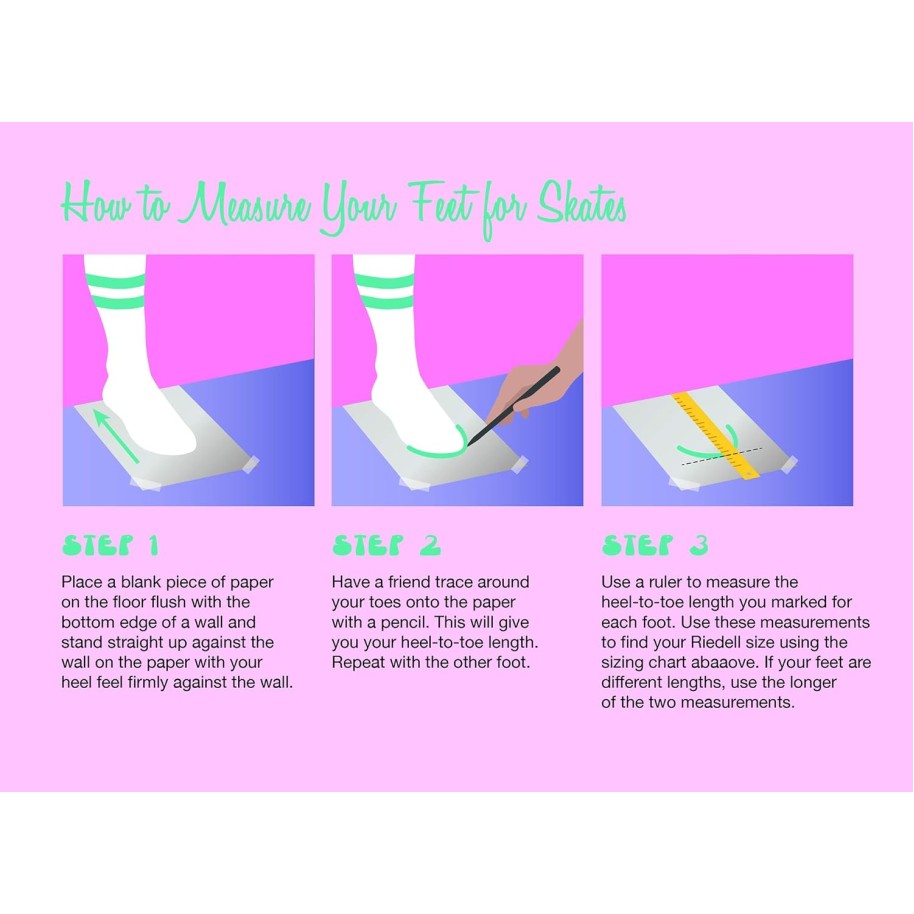 How to Measure Your Feet for Skates

STEP 1

Place a blank piece of paper on the floor flush with the bottom edge of a wall and stand straight up against the wall on the paper with your heel feel firmly against the wall.

STEP 2

Have a friend trace around your toes onto the paper with a pencil. This will give you your heel-to-toe length. Repeat with the other foot.

STEP 3

Use a ruler to measure the heel-to-toe length you marked for each foot. Use these measurements to find your Riedell size using the sizing chart abaaove. If your feet are different lengths, use the longer of the two measurements.